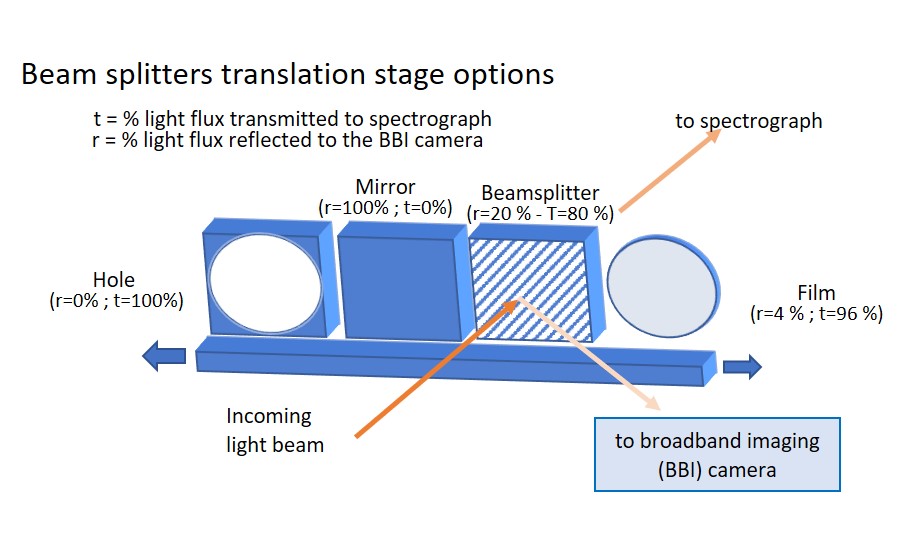 Beam splitters translation stage options

t = % light flux transmitted to spectrograph
r = % light flux reflected to the BBI camera

to spectrograph

Mirror
(r=100% ; t=0%)

Beamsplitter
(r=20 % - T=80 %)

Hole
(r=0% ; t=100%)

Film
(r=4 % ; t=96 %)

Incoming
light beam

to broadband imaging
(BBI) camera